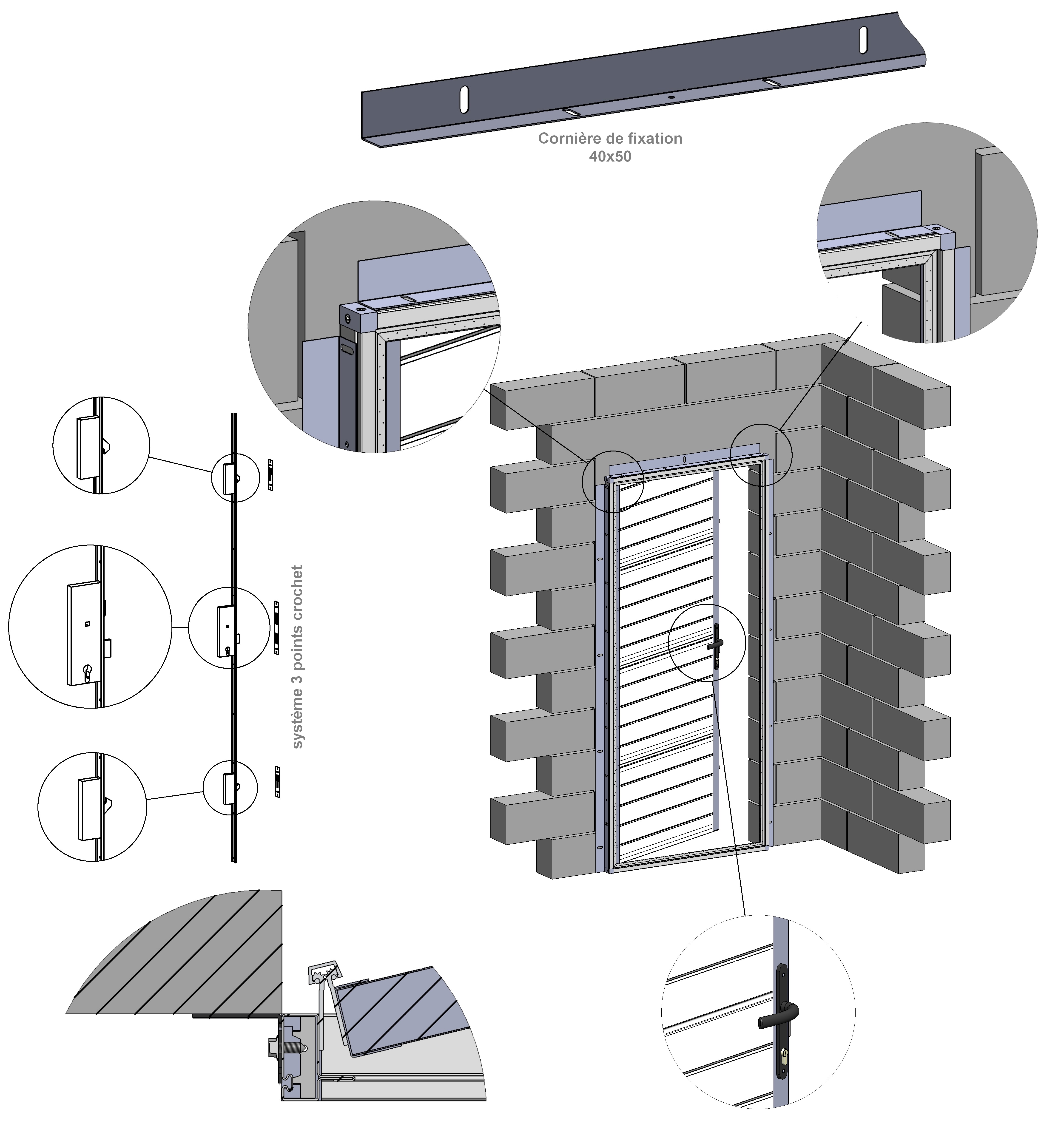 Cornière de fixation
40x50

système 3 points crochet