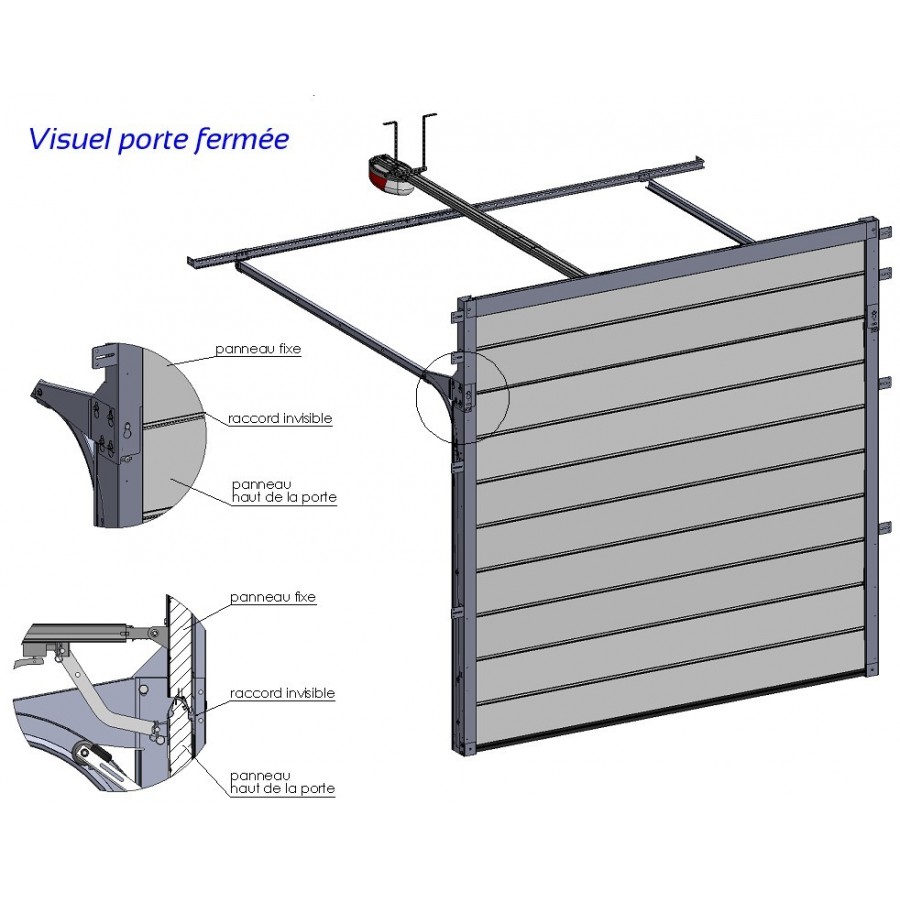 Visuel porte fermée

panneau fixe

raccord invisible

panneau
haut de la porte

panneau fixe

raccord invisible

panneau
haut de la porte