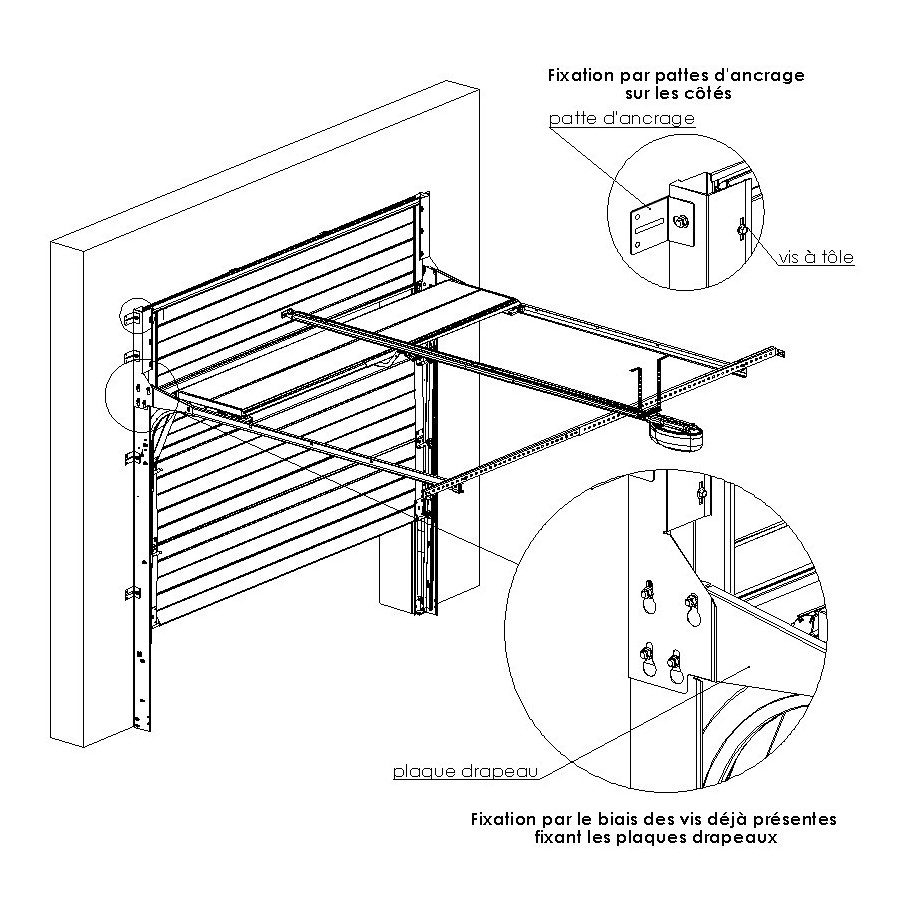 Fixation par pattes d'ancrage sur les côtés

patte d'ancrage

vis à tôle

plaque drapeau

Fixation par le biais des vis déjà présentes fixant les plaques drapeaux