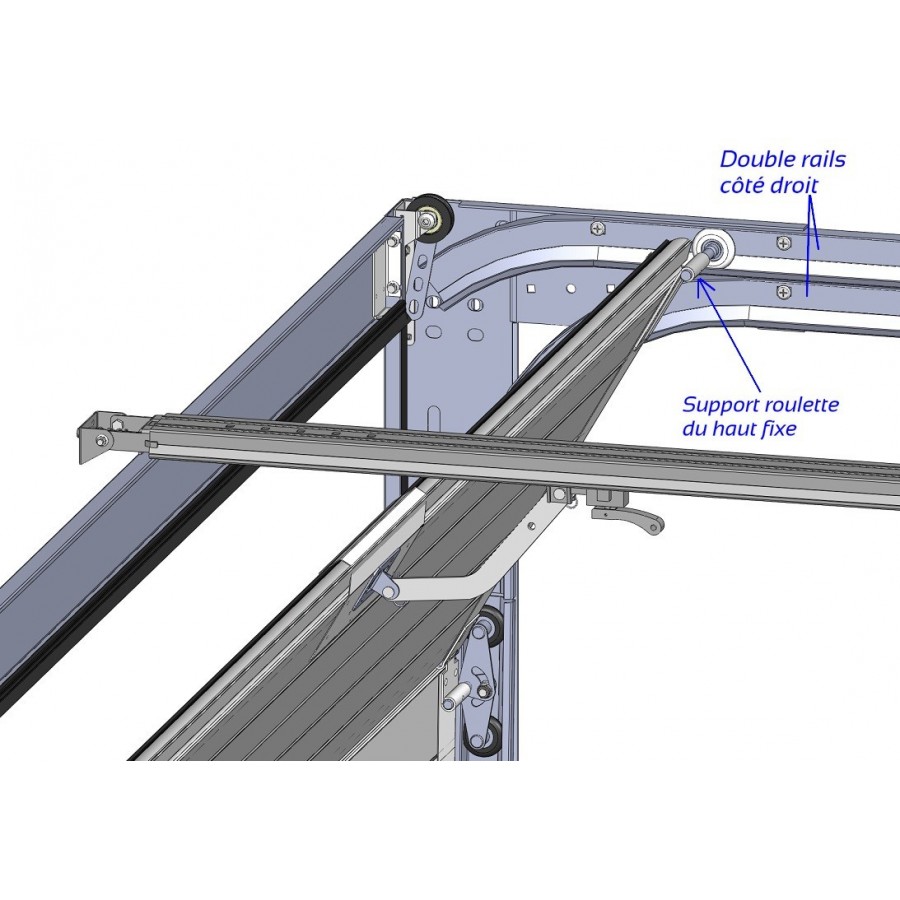 Double rails
côté droit

Support roulette
du haut fixe