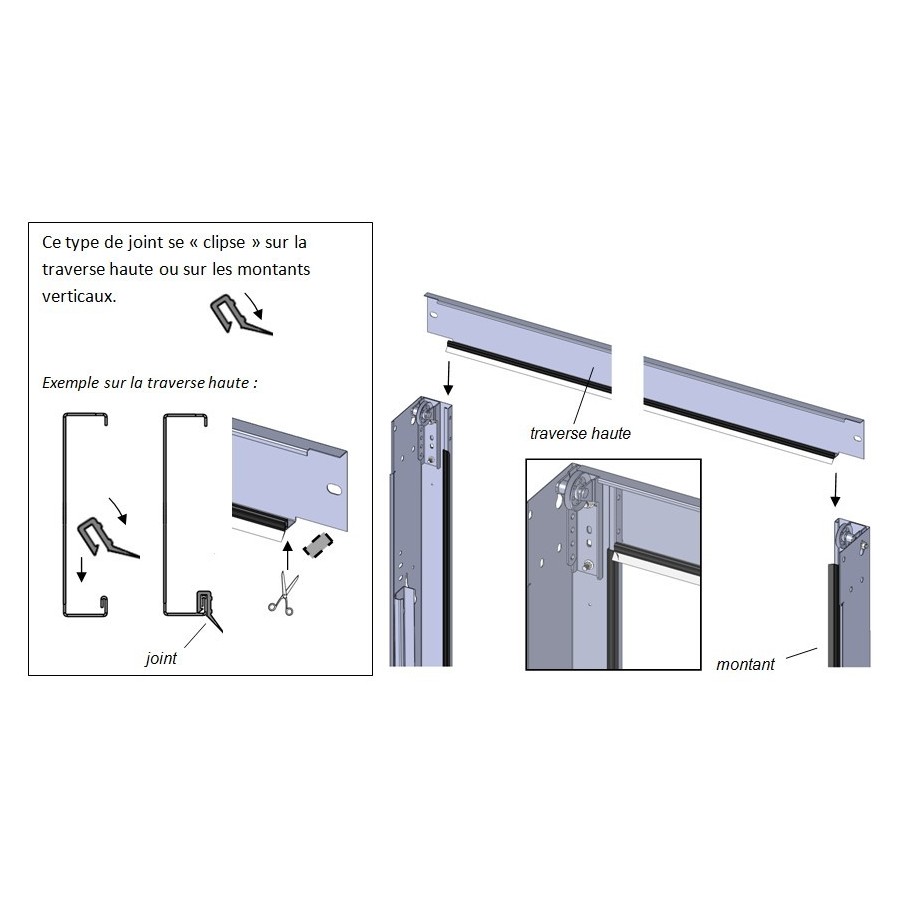 Ce type de joint se « clipse » sur la traverse haute ou sur les montants verticaux.

Exemple sur la traverse haute :

joint

traverse haute

montant