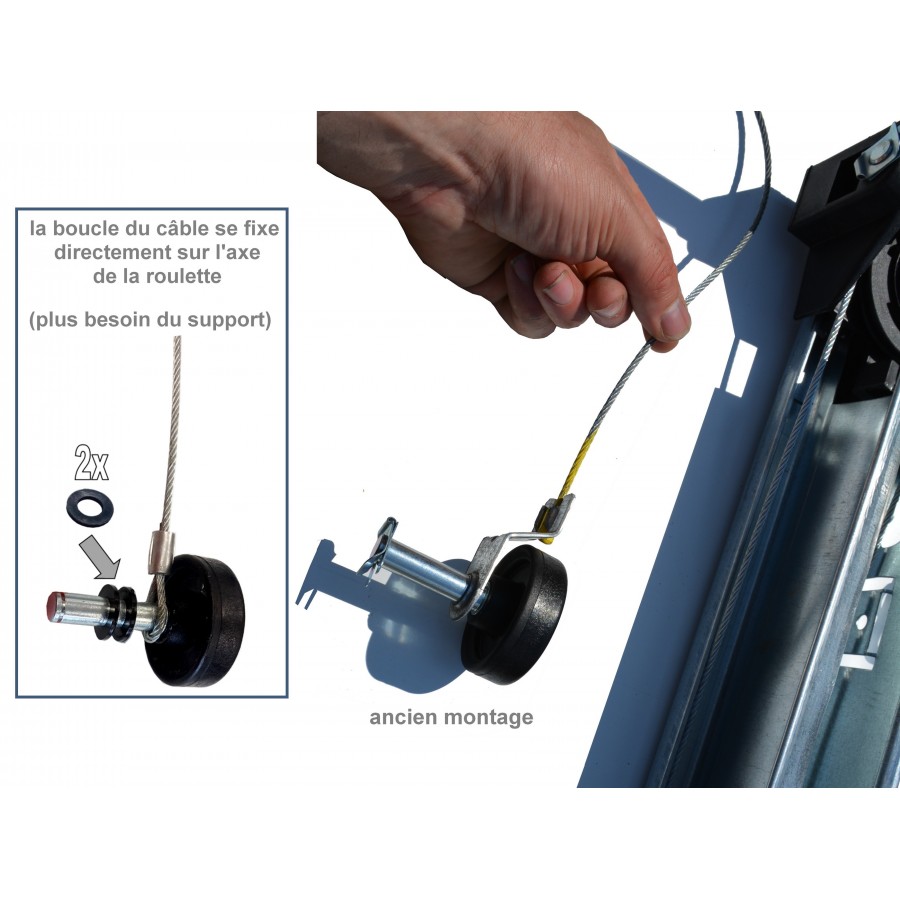 la boucle du câble se fixe directement sur l'axe de la roulette

(plus besoin du support)

2x

ancien montage