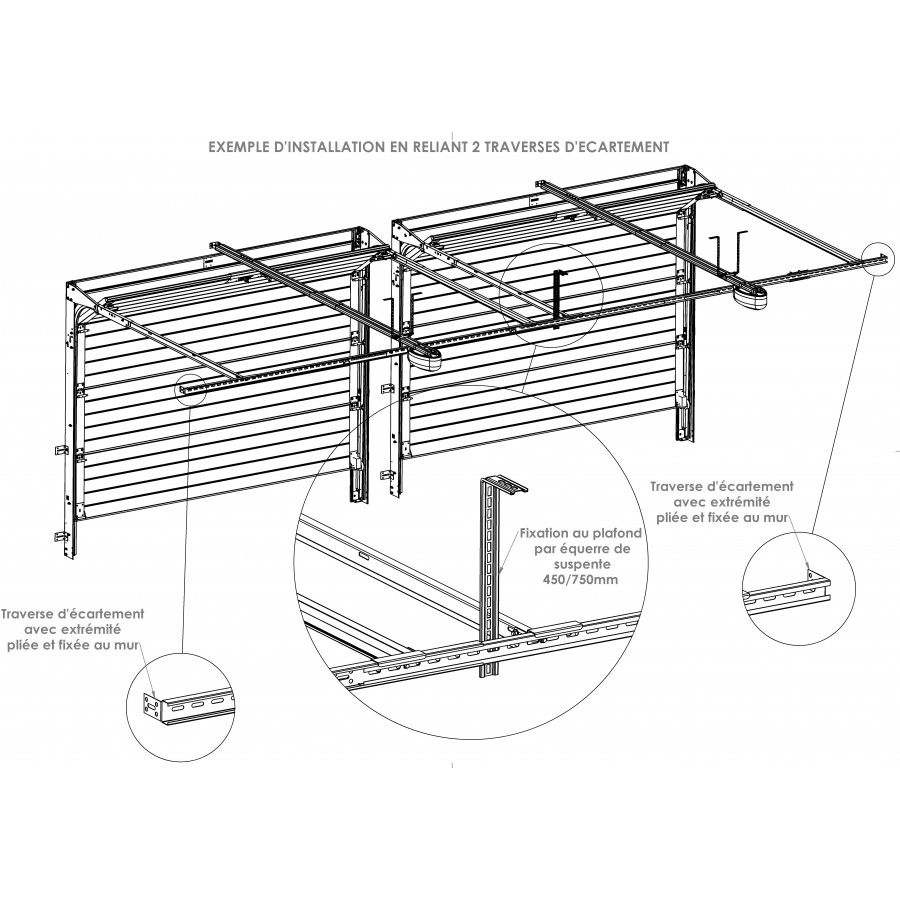 EXEMPLE D'INSTALLATION EN RELIANT 2 TRAVERSES D'ECARTEMENT

Traverse d'écartement avec extrémité pliée et fixée au mur

Fixation au plafond par équerre de suspente 450/750mm

Traverse d'écartement avec extrémité pliée et fixée au mur