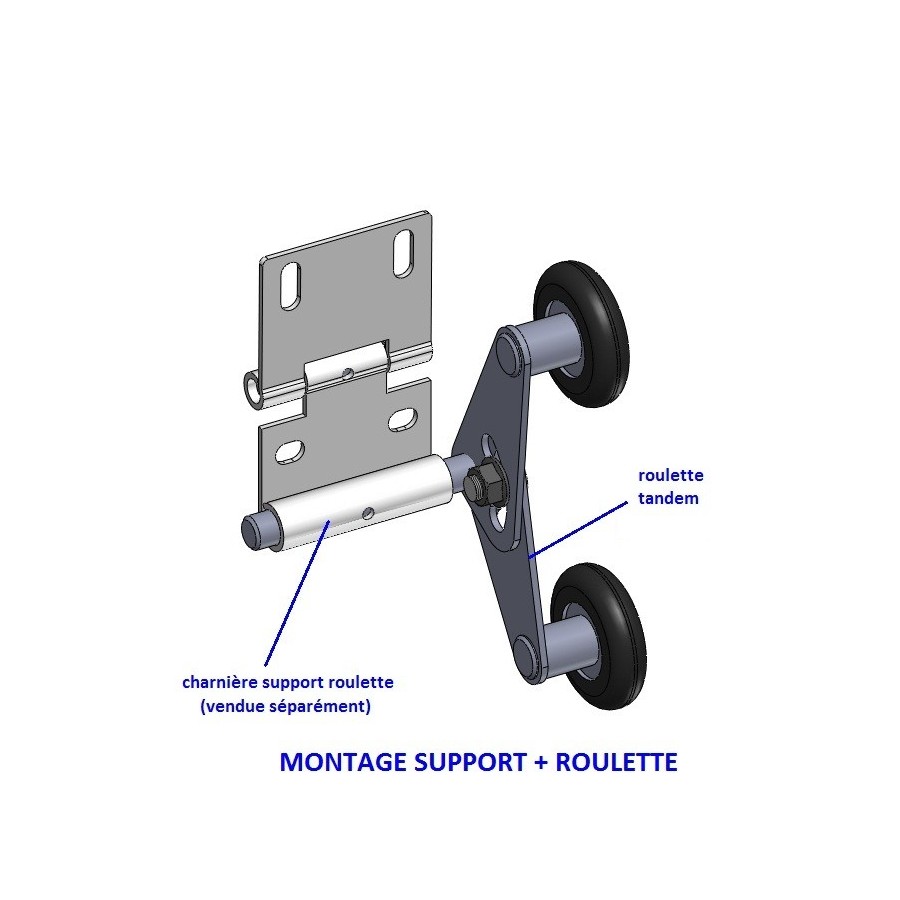 roulette tandem

charnière support roulette (vendue séparément)

MONTAGE SUPPORT + ROULETTE