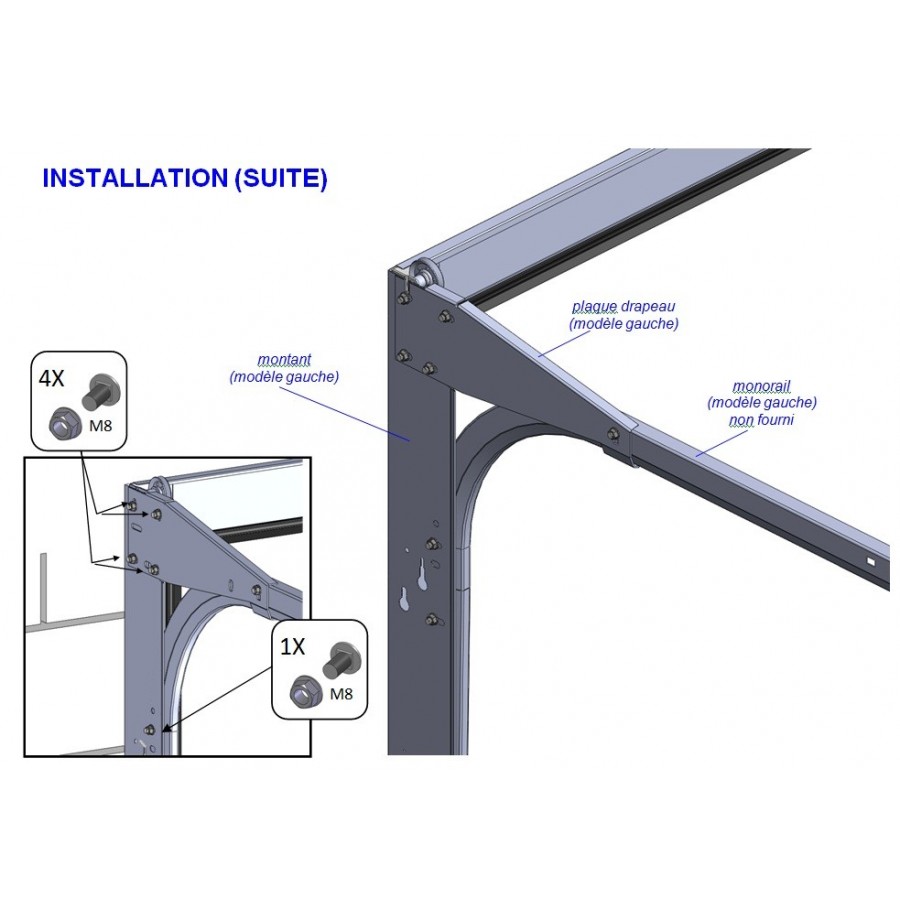 INSTALLATION (SUITE)

plaque drapeau
(modèle gauche)

montant
(modèle gauche)

monorail
(modèle gauche)
non fourni

4X

M8

1X

M8