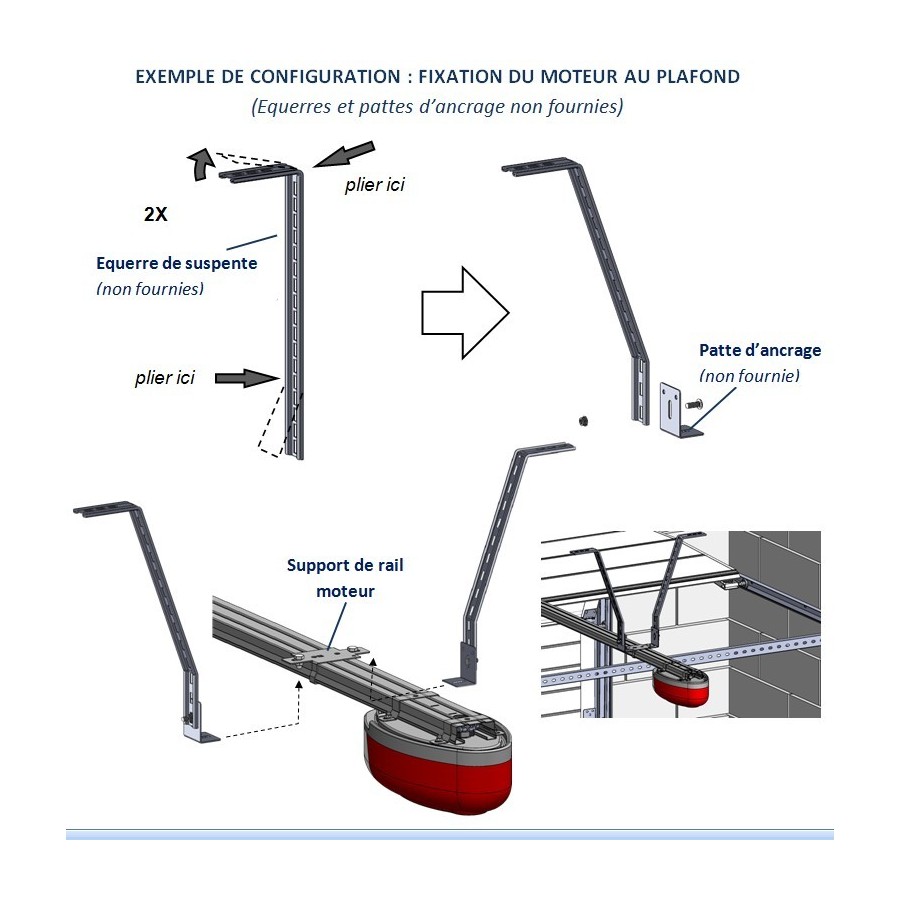 EXEMPLE DE CONFIGURATION : FIXATION DU MOTEUR AU PLAFOND
(Equerres et pattes d'ancrage non fournies)

plier ici

2X

Equerre de suspente
(non fournies)

plier ici

Patte d'ancrage
(non fournie)

Support de rail moteur