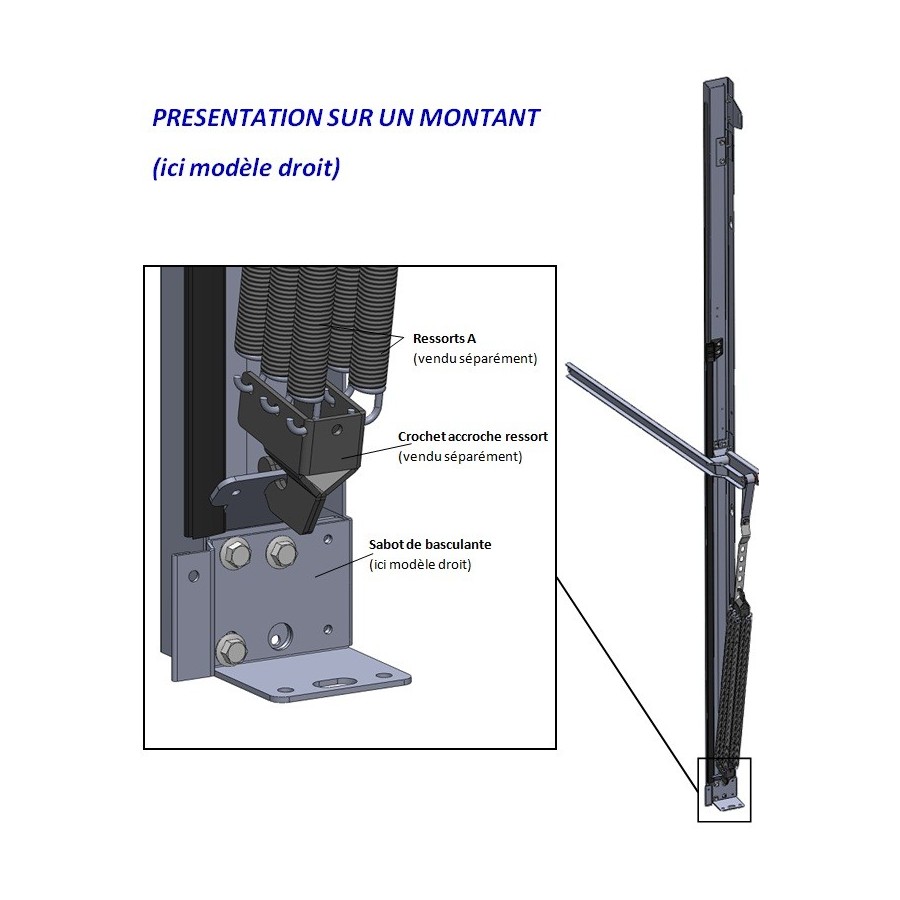 PRESENTATION SUR UN MONTANT

(ici modèle droit)

Ressorts A
(vendu séparément)

Crochet accroche ressort
(vendu séparément)

Sabot de basculante
(ici modèle droit)