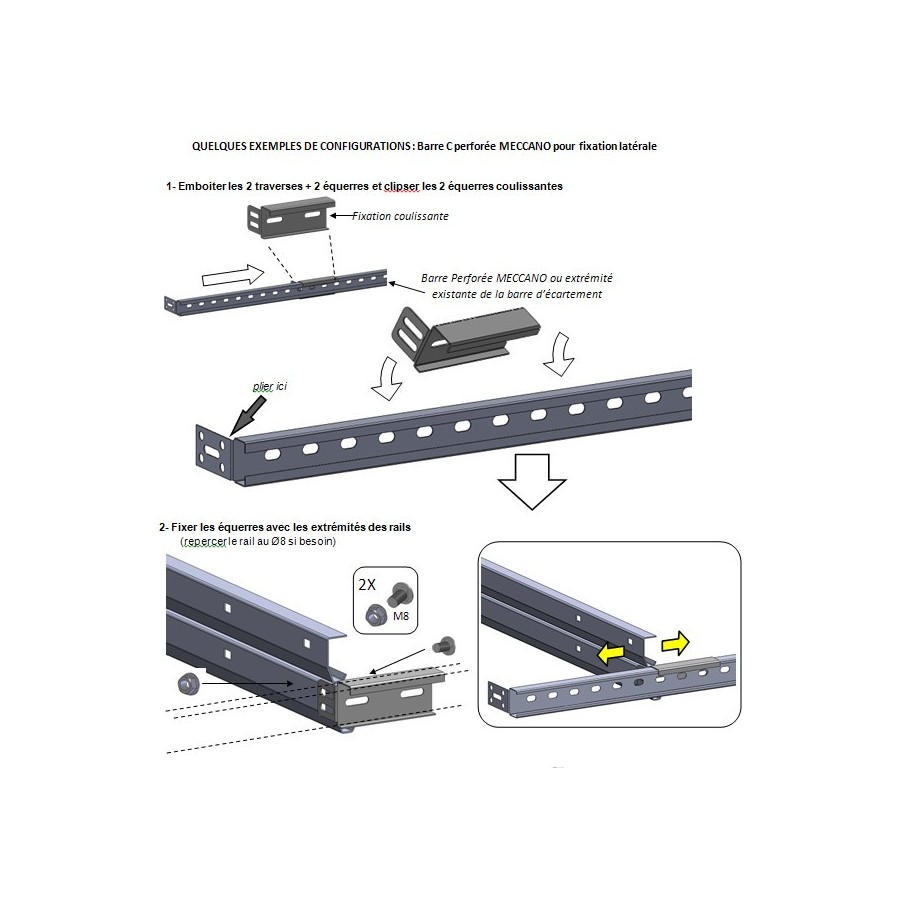 QUELQUES EXEMPLES DE CONFIGURATIONS : Barre C perforée MECCANO pour fixation latérale

1- Emboiter les 2 traverses + 2 équerres et clipser les 2 équerres coulissantes

Fixation coulissante

Barre Perforée MECCANO ou extrémité existante de la barre d'écartement

plier ici

2- Fixer les équerres avec les extrémités des rails
(repercer le rail au Ø8 si besoin)

2X

M8