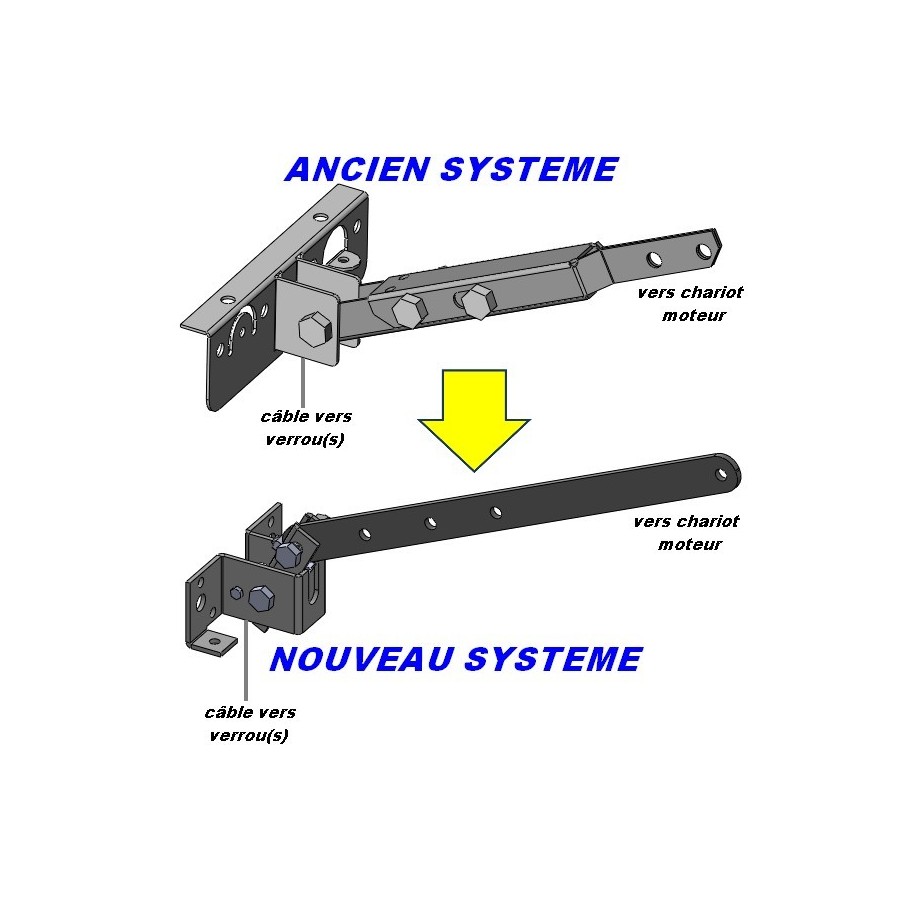 ANCIEN SYSTEME

vers chariot moteur

câble vers verrou(s)

vers chariot moteur

NOUVEAU SYSTEME

câble vers verrou(s)