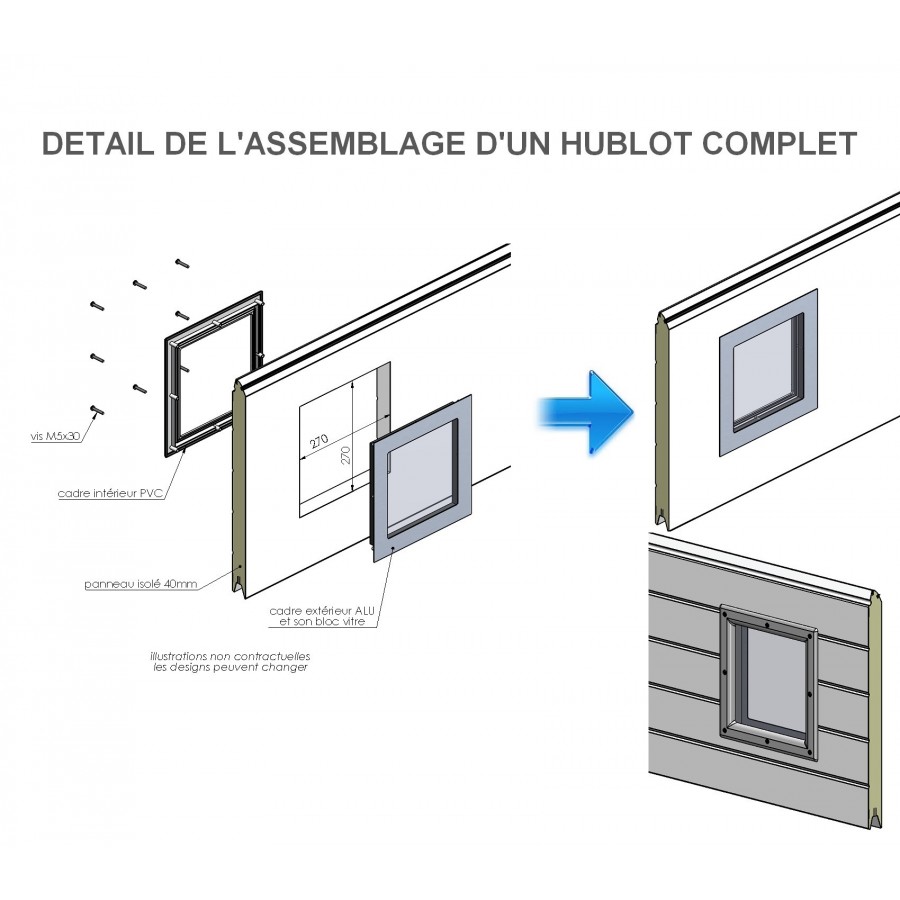 DETAIL DE L'ASSEMBLAGE D'UN HUBLOT COMPLET

vis M5x30

cadre intérieur PVC

270

270

panneau isolé 40mm

cadre extérieur ALU et son bloc vitre

illustrations non contractuelles les designs peuvent changer