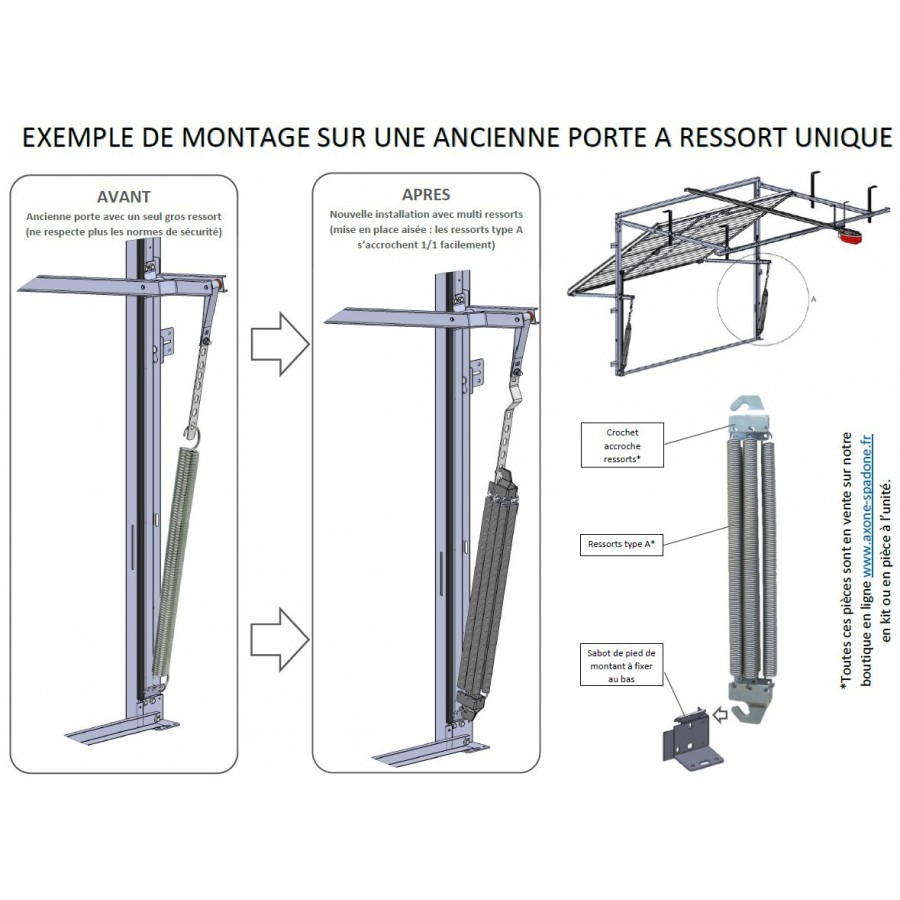 EXEMPLE DE MONTAGE SUR UNE ANCIENNE PORTE A RESSORT UNIQUE

AVANT
Ancienne porte avec un seul gros ressort (ne respecte plus les normes de sécurité)

APRES
Nouvelle installation avec multi ressorts (mise en place aisée : les ressorts type A s'accrochent 1/1 facilement)

A

Crochet accroche ressorts*

Ressorts type A*

Sabot de pied de montant à fixer au bas

*Toutes ces pièces sont en vente sur notre boutique en ligne www.axone-spadone.fr en kit ou en pièce à l'unité.