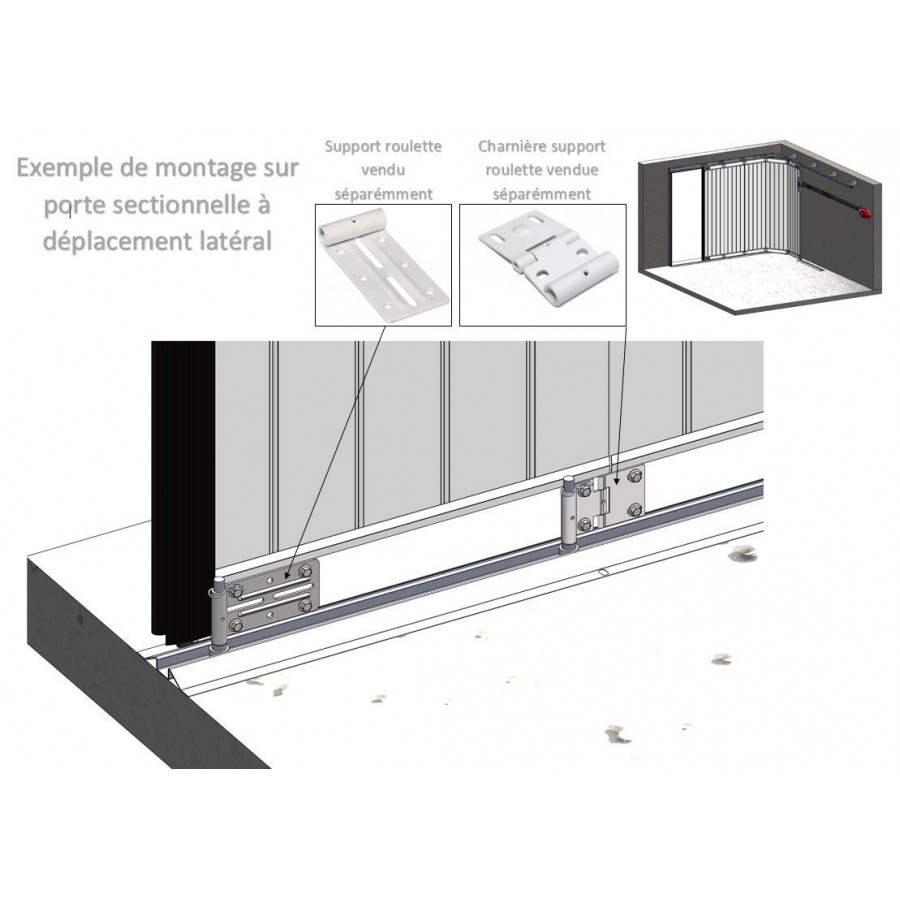 Exemple de montage sur porte sectionnelle à déplacement latéral

Support roulette vendu séparémment

Charnière support roulette vendue séparémment