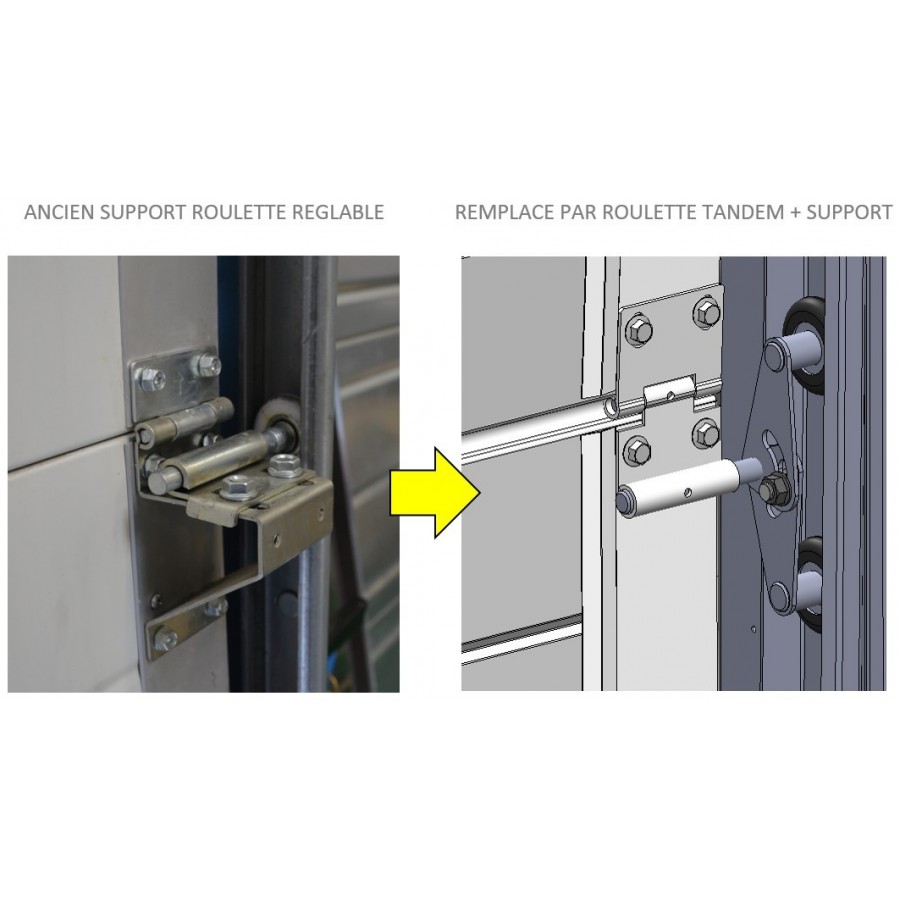 ANCIEN SUPPORT ROULETTE REGLABLE

REMPLACE PAR ROULETTE TANDEM + SUPPORT