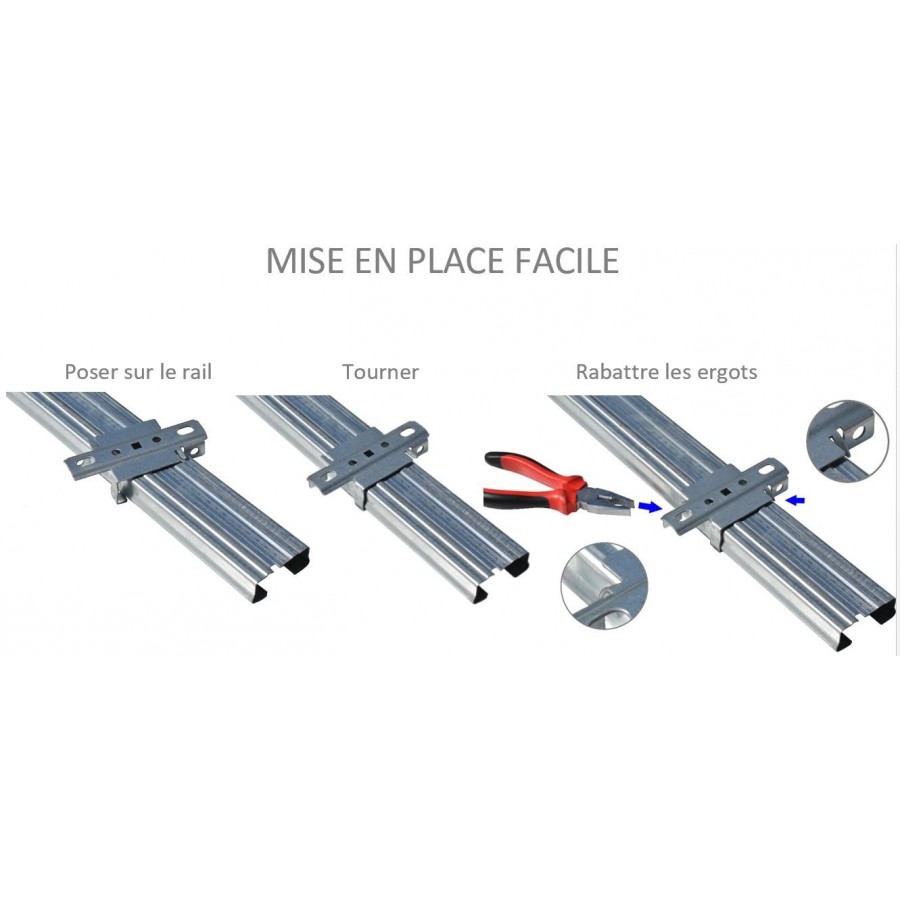 MISE EN PLACE FACILE

Poser sur le rail

Tourner

Rabattre les ergots