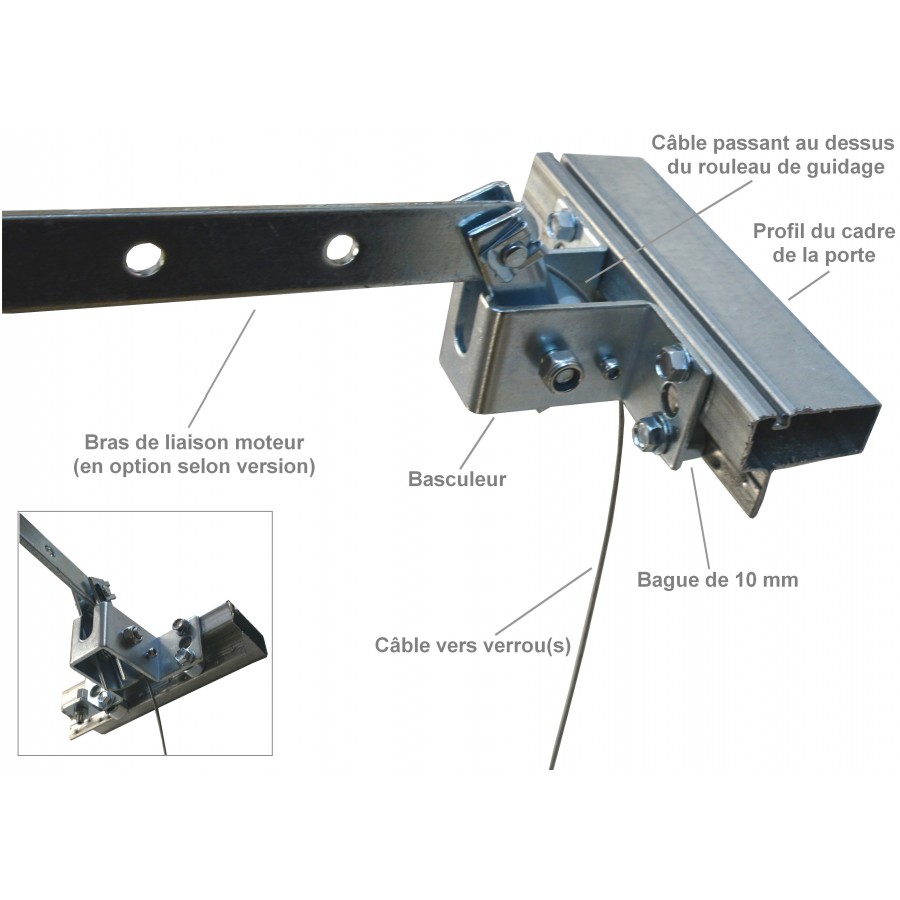 Câble passant au dessus du rouleau de guidage

Profil du cadre de la porte

Bras de liaison moteur (en option selon version)

Basculeur

Bague de 10 mm

Câble vers verrou(s)